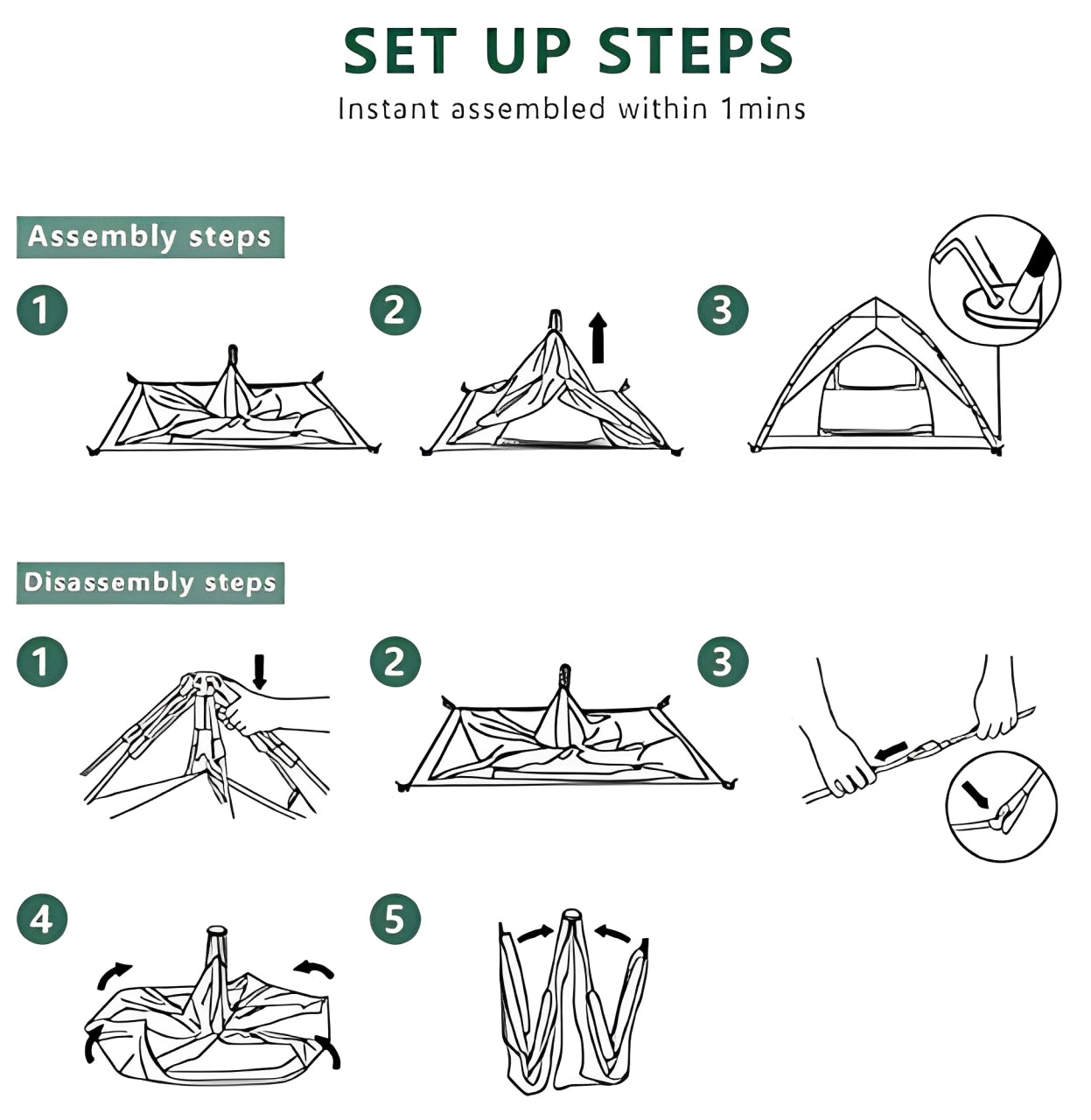 SET UP STEPS
Instant assembled within 1mins

Assembly steps

1

2

3

Disassembly steps

1

2

3

4

5